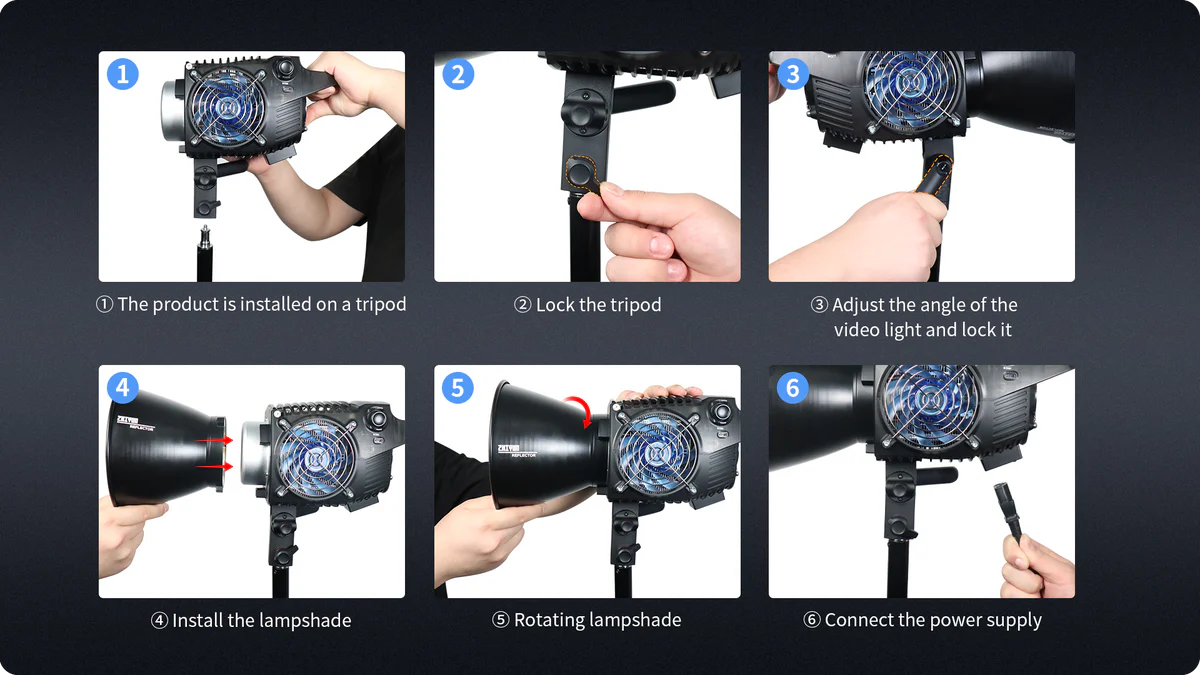 1

① The product is installed on a tripod

2

② Lock the tripod

3

③ Adjust the angle of the video light and lock it

4

REFLECTOR

④ Install the lampshade

5

REFLECTOR

⑤ Rotating lampshade

6

⑥ Connect the power supply